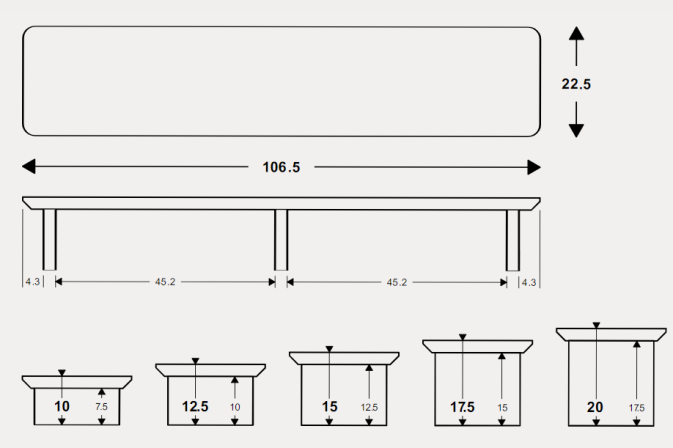 22.5

106.5

4.3
45.2
45.2
4.3

10
7.5

12.5
10

15
12.5

17.5
15

20
17.5